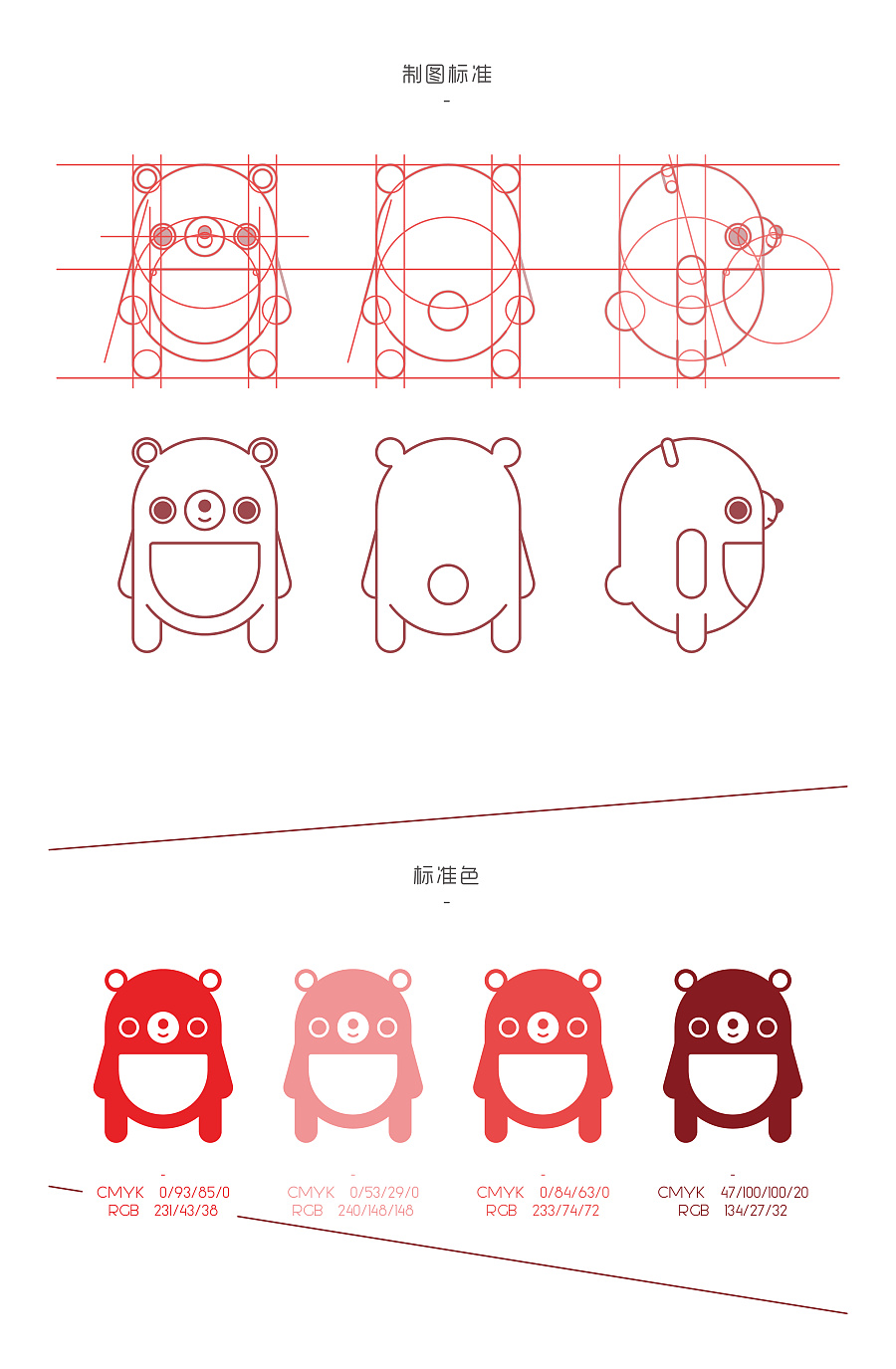 制图标准
-

标准色
-

-
CMYK 0/93/85/0
RGB 231/43/38

-
CMYK 0/53/29/0
RGB 240/148/148

-
CMYK 0/84/63/0
RGB 233/74/72

-
CMYK 47/100/100/20
RGB 134/27/32